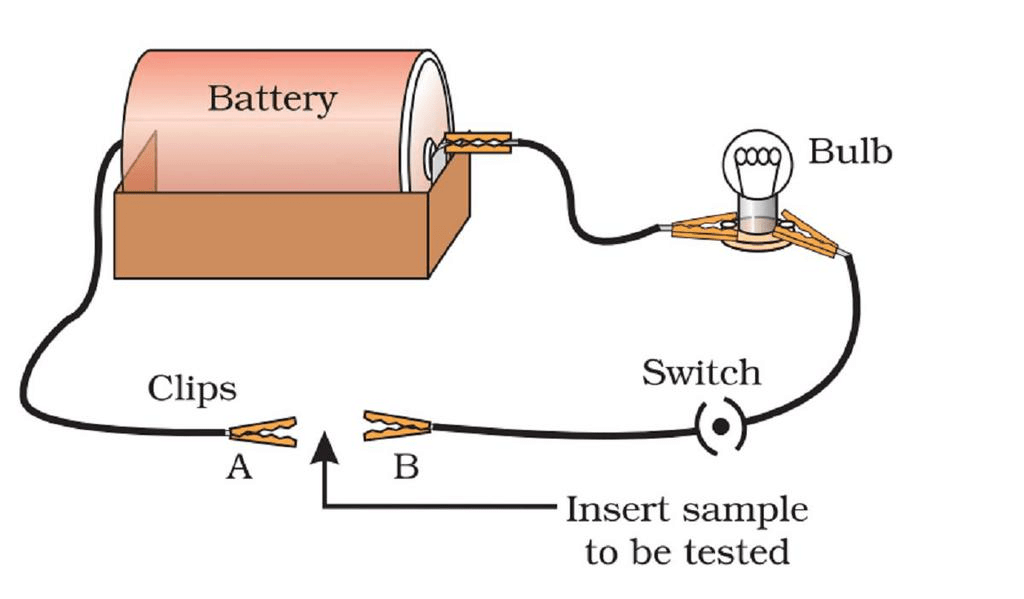 Battery

Bulb

Clips

Switch

A

B

Insert sample to be tested