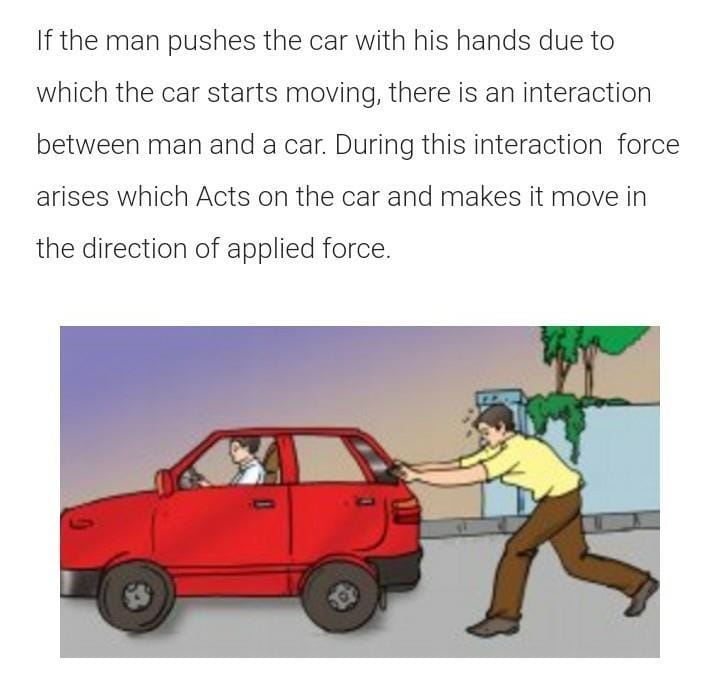 If the man pushes the car with his hands due to which the car starts moving, there is an interaction between man and a car. During this interaction force arises which Acts on the car and makes it move in the direction of applied force.