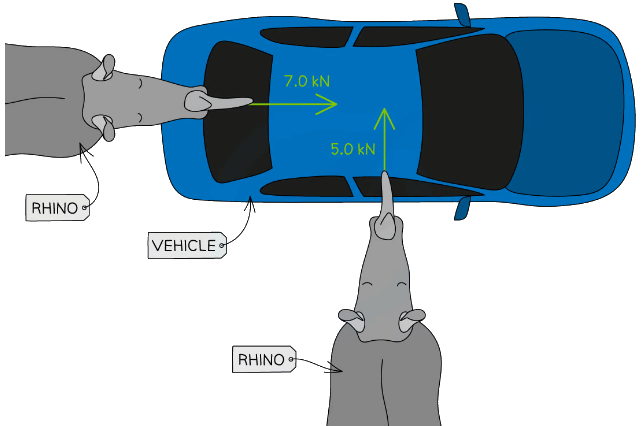 7.0 kN

5.0 kN

RHINO

VEHICLE

RHINO