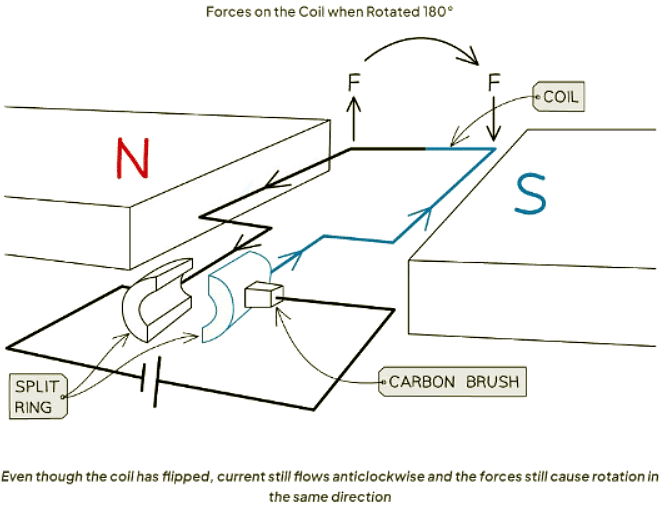 Forces on the Coil when Rotated 180°

F

F

COIL

N

S

SPLIT RING

CARBON BRUSH

Even though the coil has flipped, current still flows anticlockwise and the forces still cause rotation in the same direction