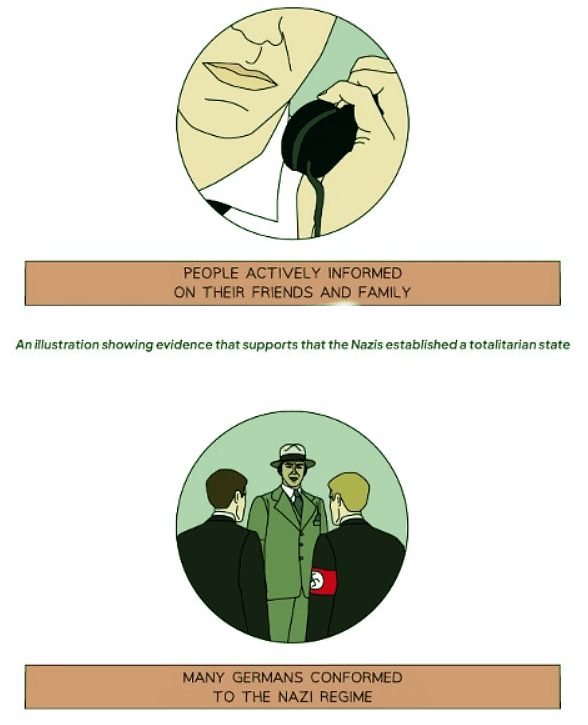 PEOPLE ACTIVELY INFORMED ON THEIR FRIENDS AND FAMILY

An illustration showing evidence that supports that the Nazis established a totalitarian state

MANY GERMANS CONFORMED TO THE NAZI REGIME