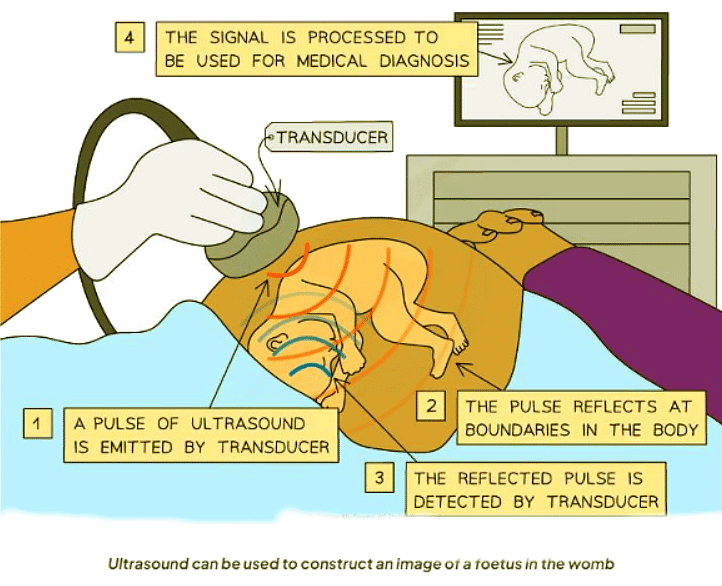 4 THE SIGNAL IS PROCESSED TO BE USED FOR MEDICAL DIAGNOSIS

TRANSDUCER

1 A PULSE OF ULTRASOUND IS EMITTED BY TRANSDUCER

2 THE PULSE REFLECTS AT BOUNDARIES IN THE BODY

3 THE REFLECTED PULSE IS DETECTED BY TRANSDUCER

Ultrasound can be used to construct an image of a foetus in the womb