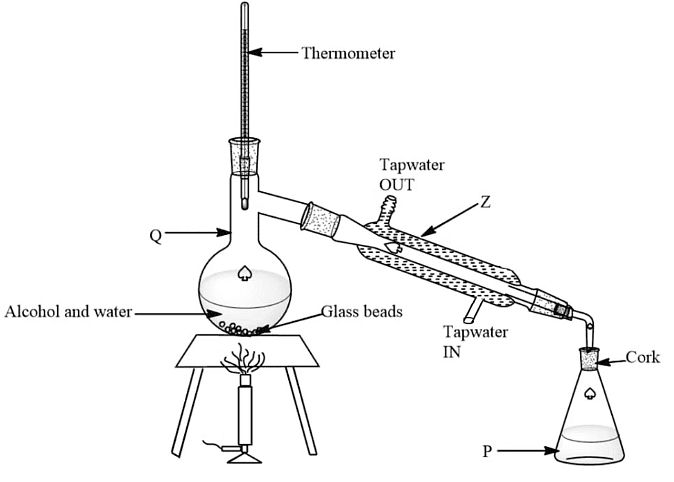 Thermometer

Tapwater
OUT

Z

Q

Alcohol and water

Glass beads

Tapwater
IN

Cork

P