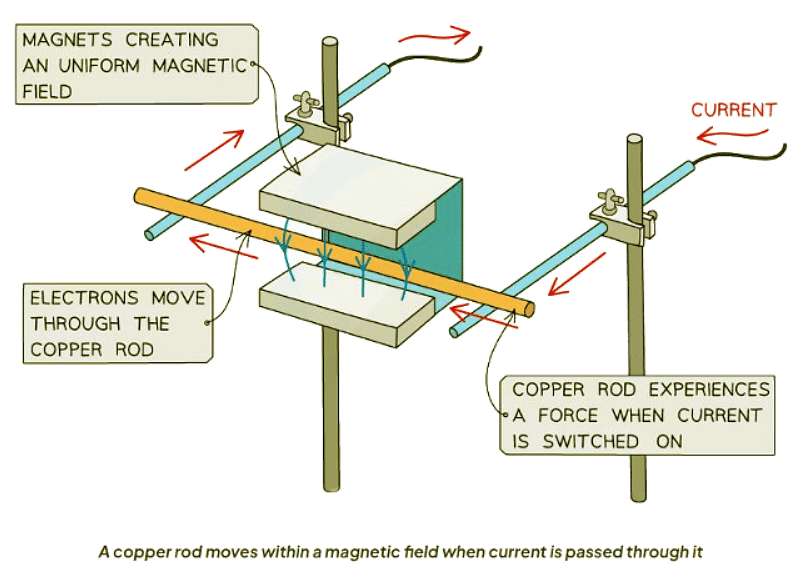 MAGNETS CREATING AN UNIFORM MAGNETIC FIELD

CURRENT

ELECTRONS MOVE THROUGH THE COPPER ROD

COPPER ROD EXPERIENCES A FORCE WHEN CURRENT IS SWITCHED ON

A copper rod moves within a magnetic field when current is passed through it