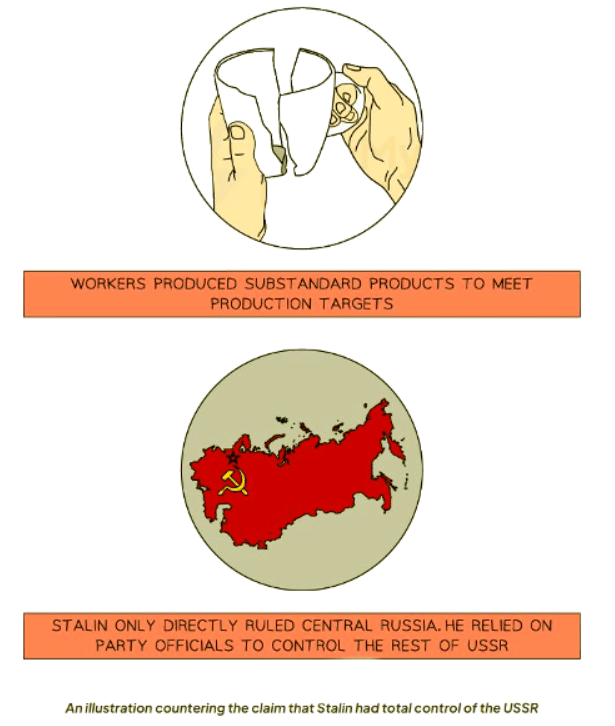 WORKERS PRODUCED SUBSTANDARD PRODUCTS TO MEET PRODUCTION TARGETS

STALIN ONLY DIRECTLY RULED CENTRAL RUSSIA. HE RELIED ON PARTY OFFICIALS TO CONTROL THE REST OF USSR

An illustration countering the claim that Stalin had total control of the USSR