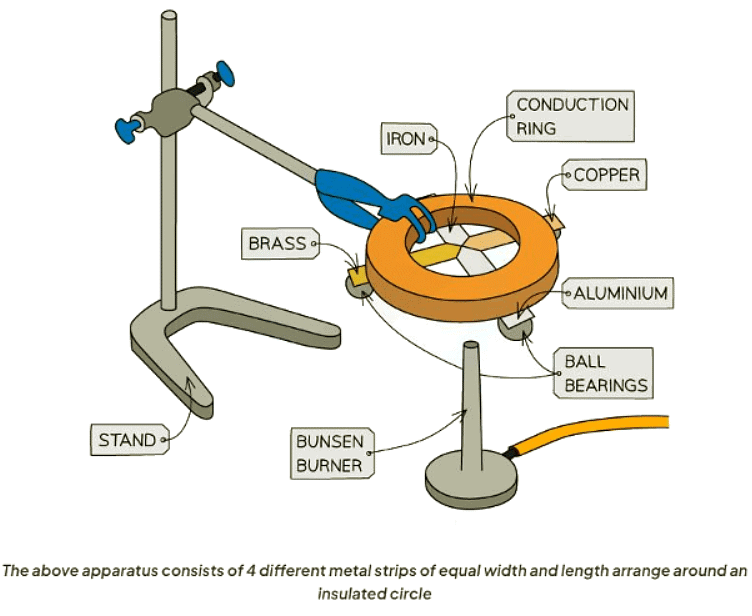 CONDUCTION RING

IRON

COPPER

BRASS

ALUMINIUM

BALL BEARINGS

STAND

BUNSEN BURNER

The above apparatus consists of 4 different metal strips of equal width and length arrange around an insulated circle